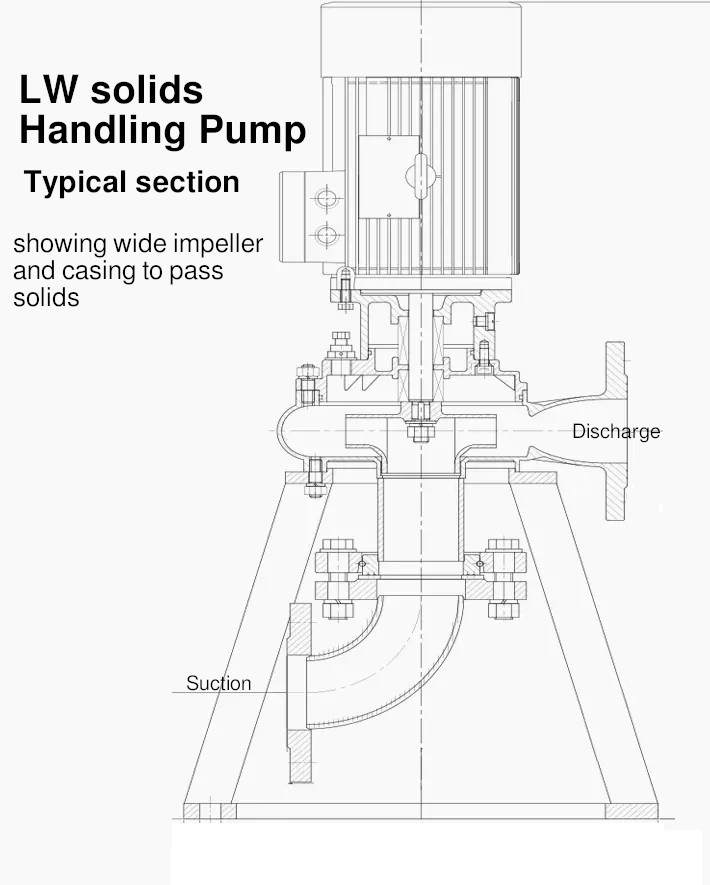 LW solids Handling Pump

Typical section

showing wide impeller and casing to pass solids

Discharge

Suction